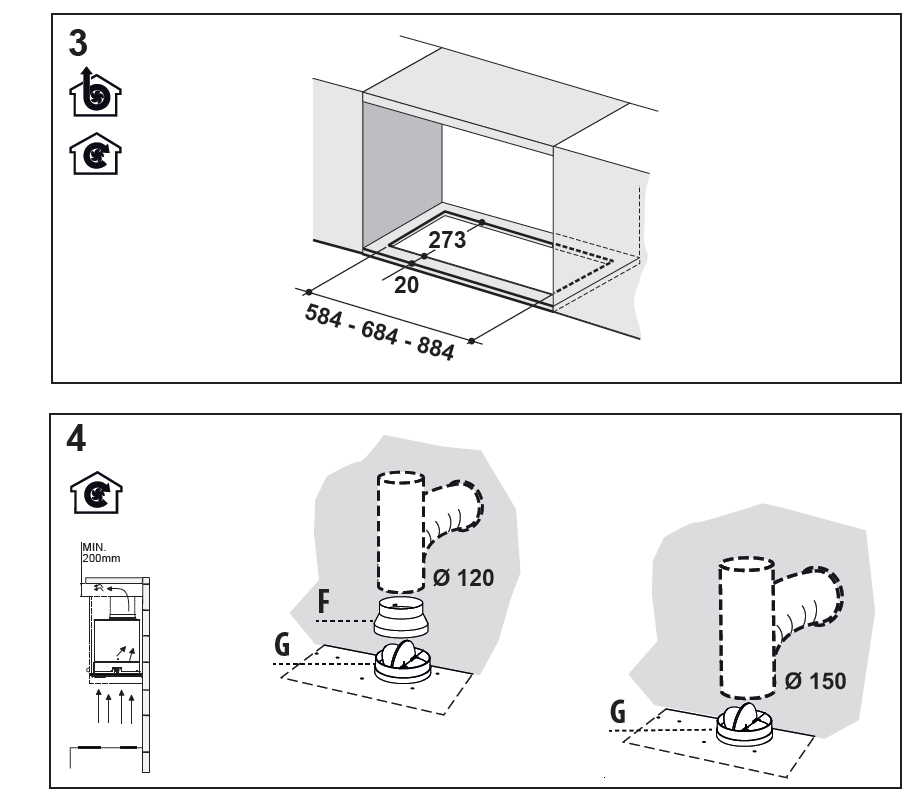 3

273

20

584 - 684 - 884

4

MIN. 200mm

Ø 120

F

G

Ø 150

G