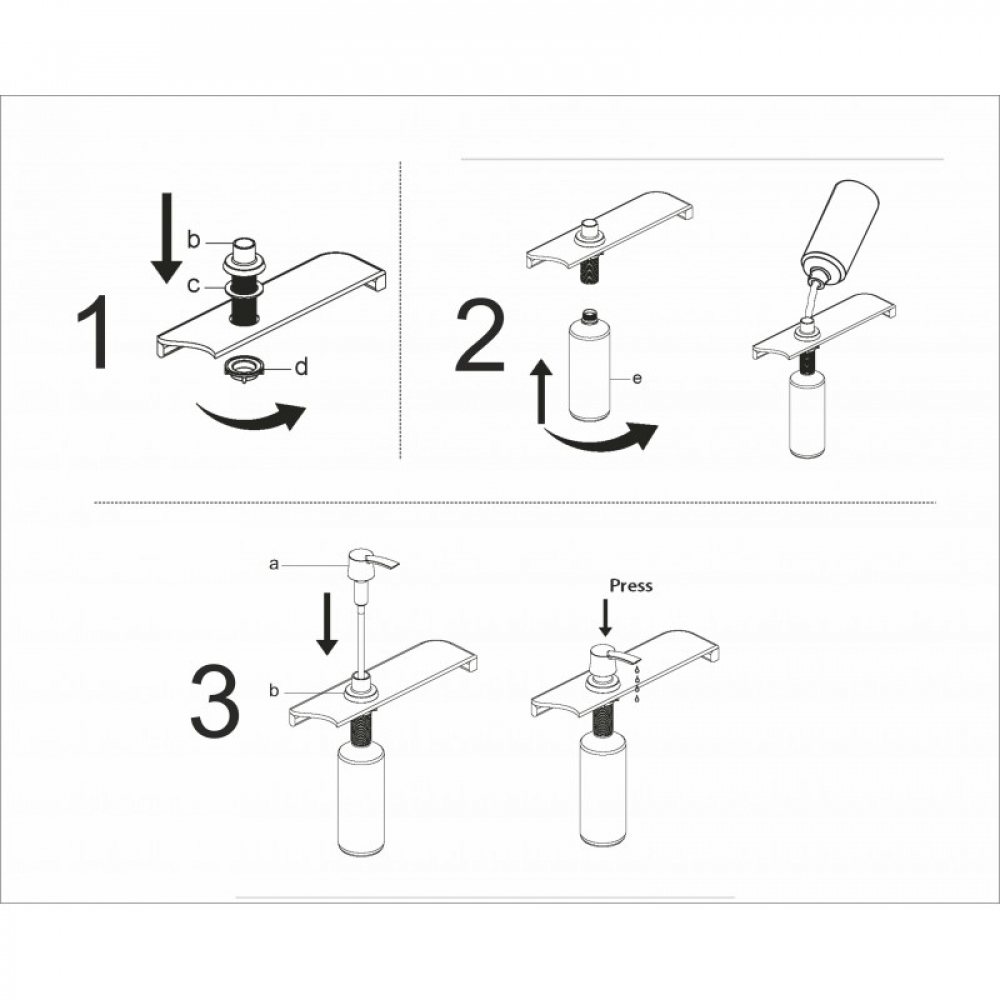 1
b
c
d

2
e

3
a
b

Press